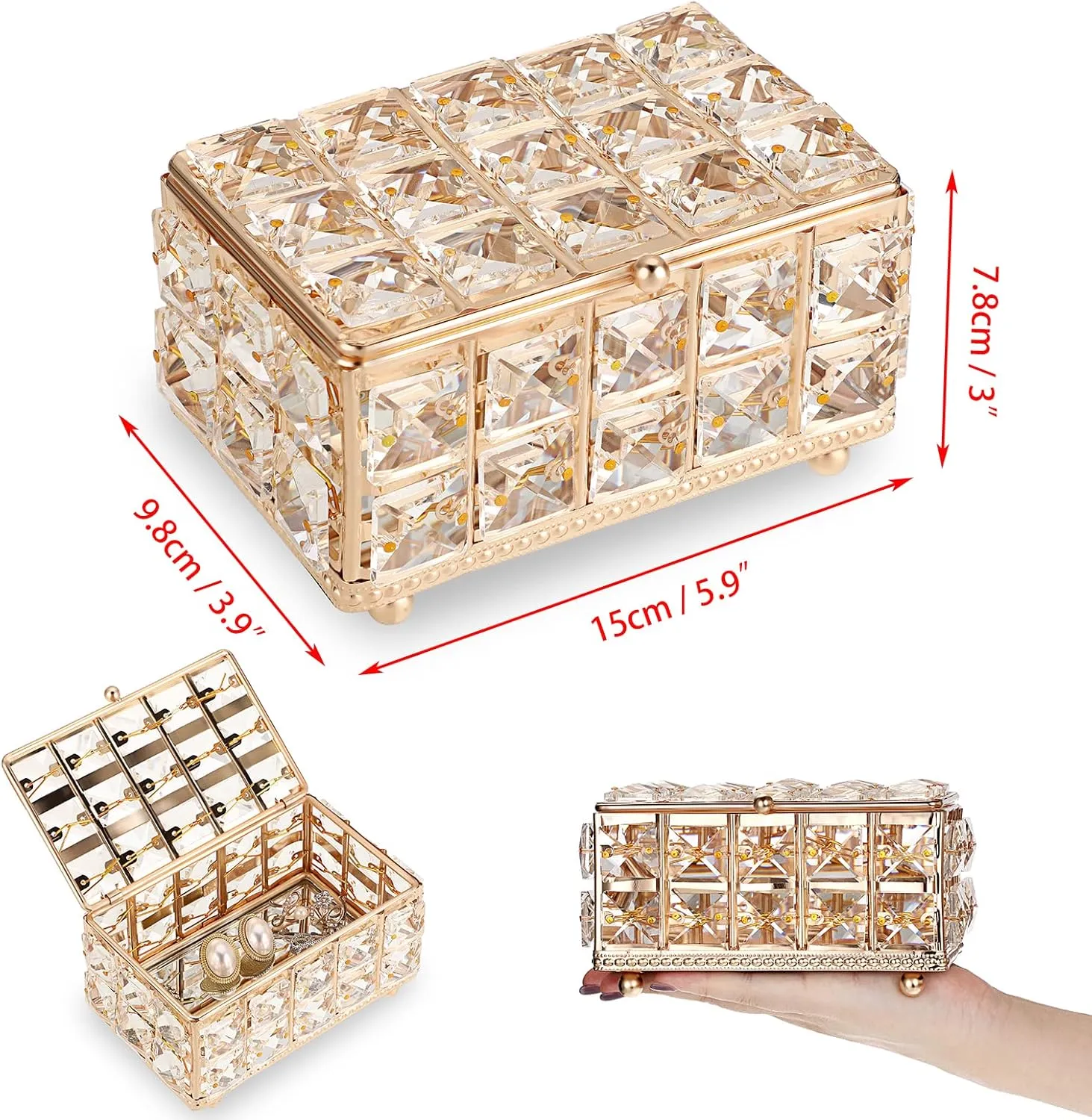 7.8cm / 3"

9.8cm / 3.9"

15cm / 5.9"